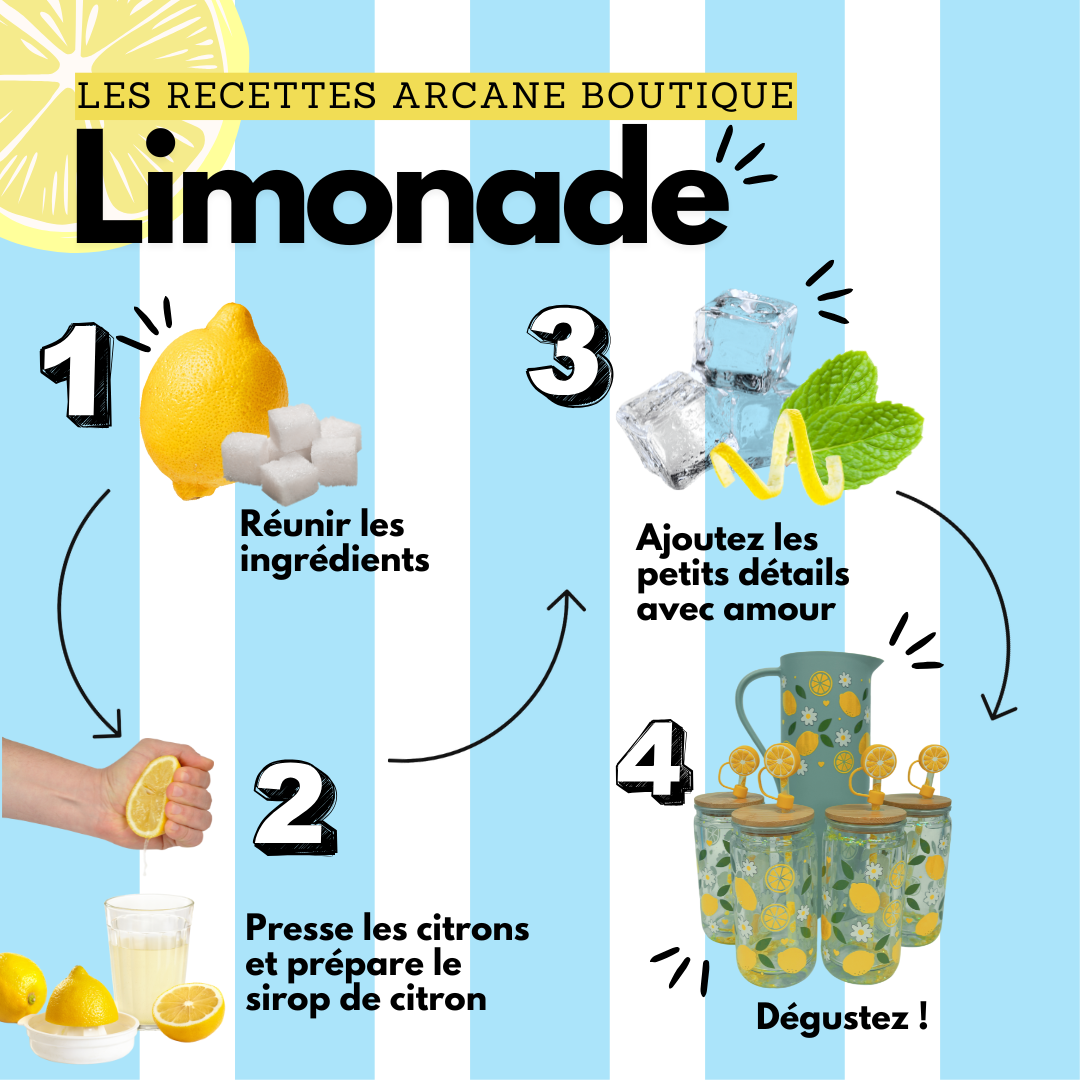 LES RECETTES ARCANE BOUTIQUE

Limonade

1

Réunir les ingrédients

2

Presse les citrons et prépare le sirop de citron

3

Ajoutez les petits détails avec amour

4

Dégustez !